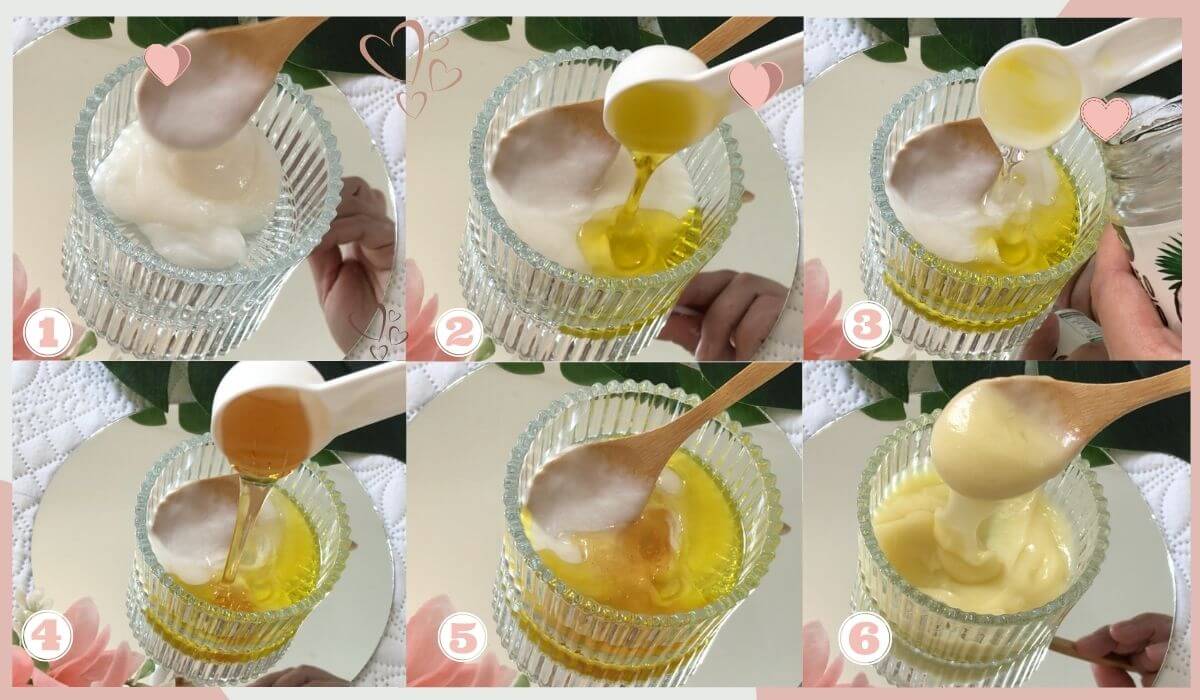 1
2
3
4
5
6