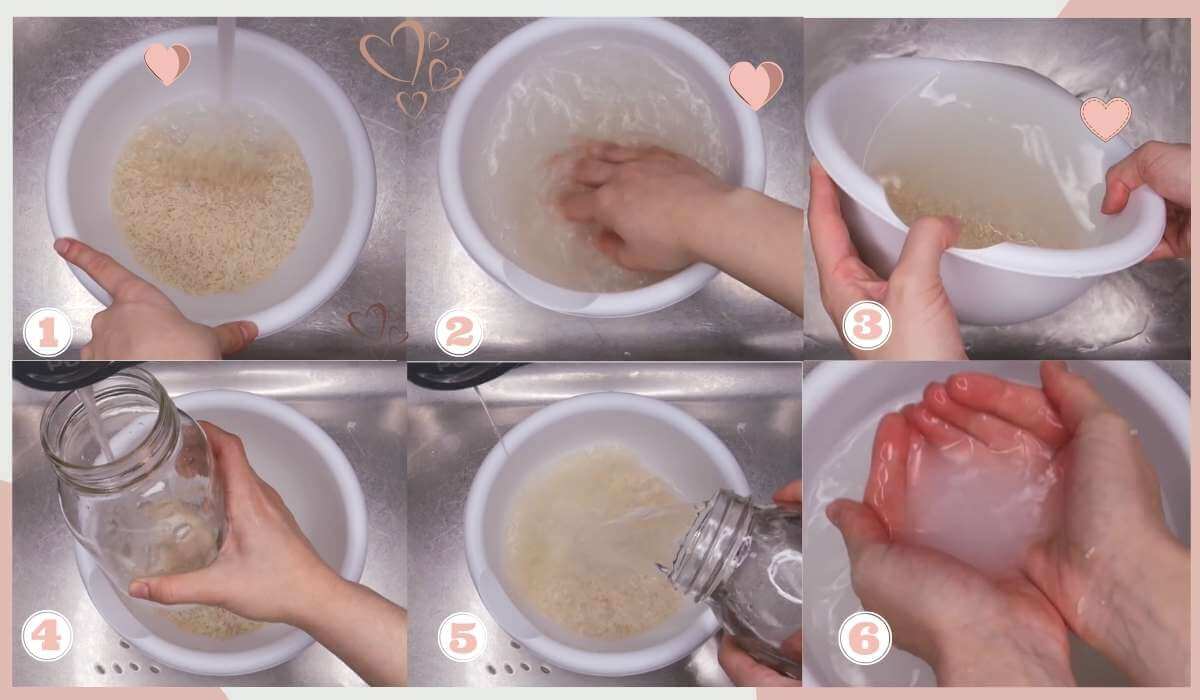 1
2
3
4
5
6