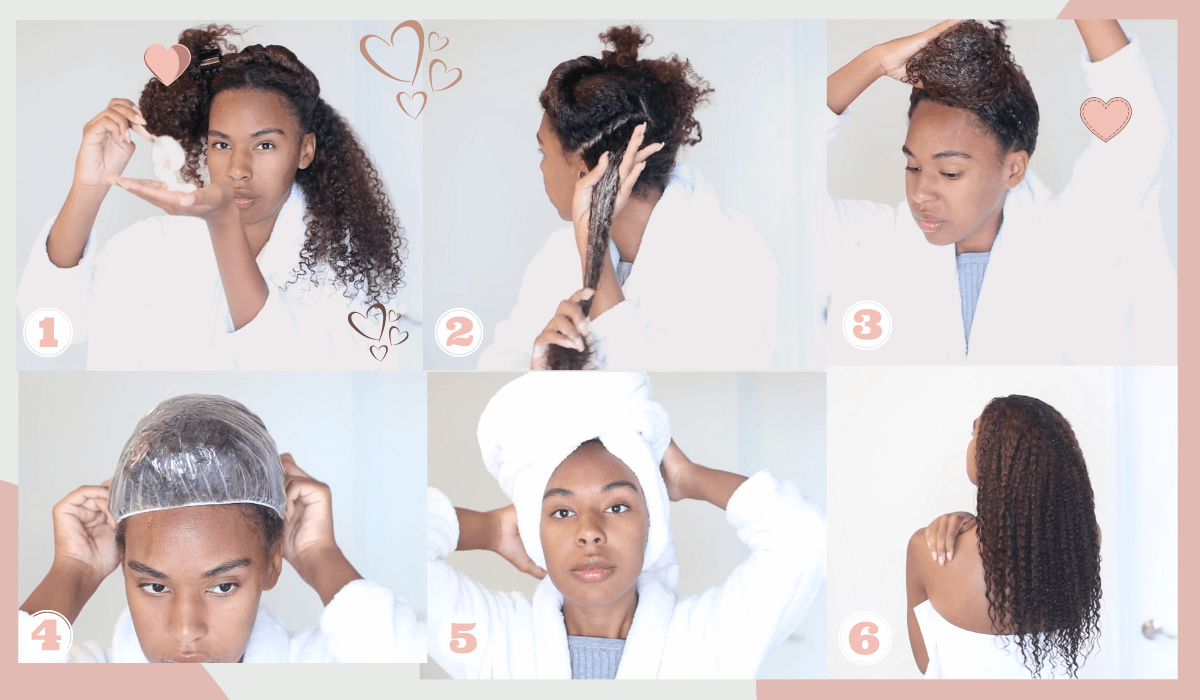 1
2
3
4
5
6