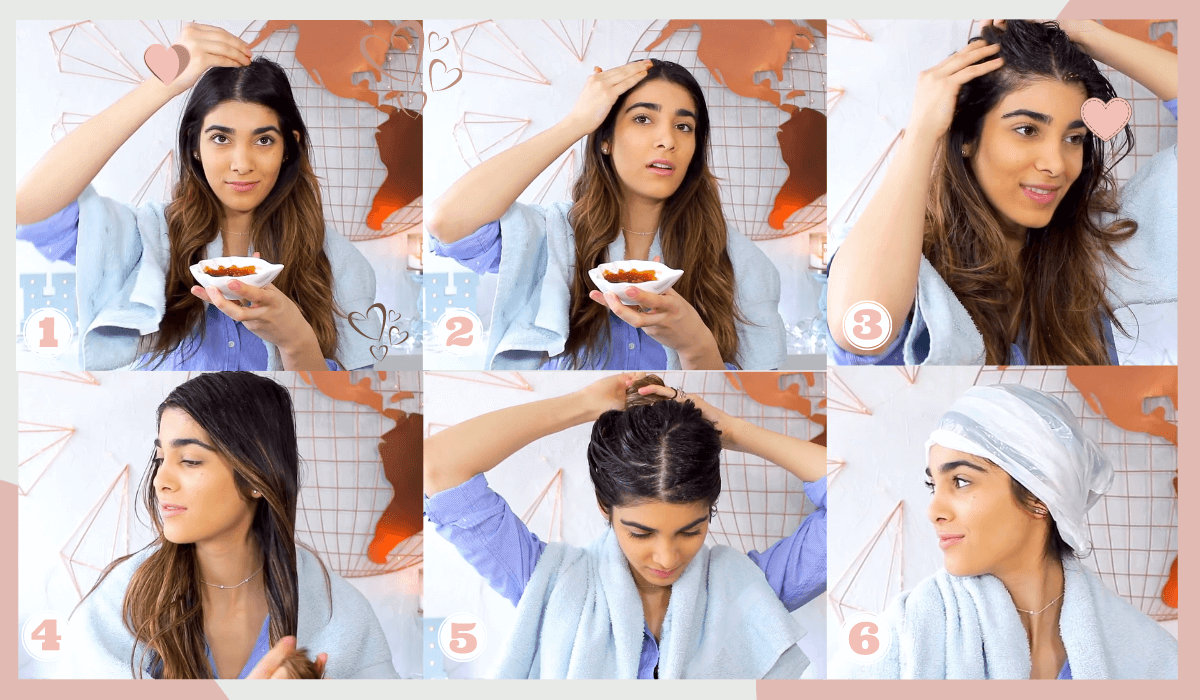 1
2
3
4
5
6